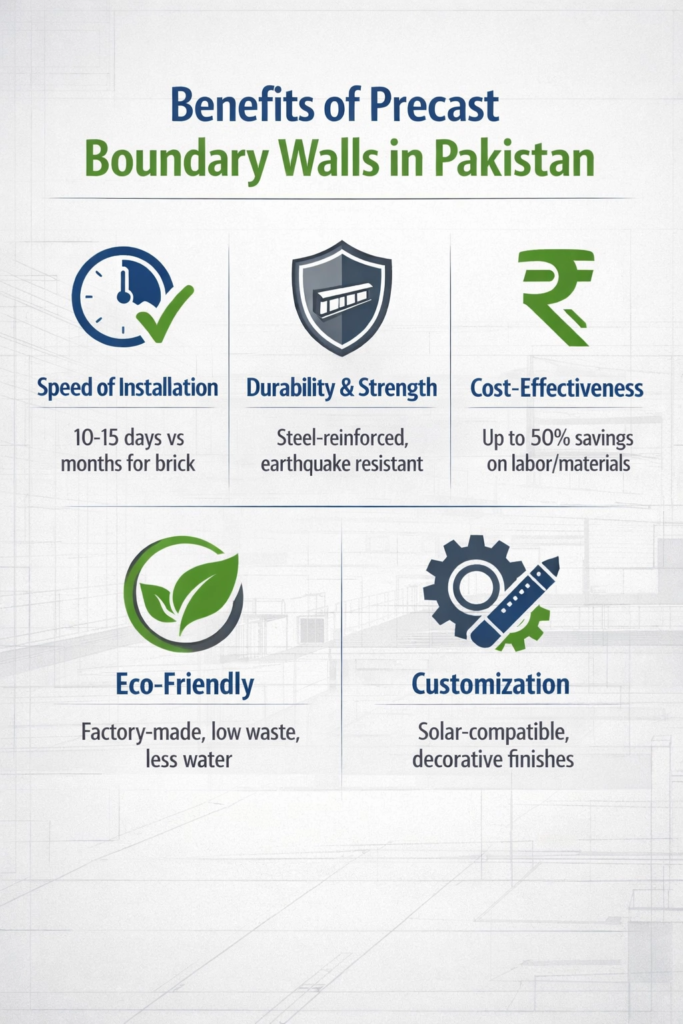 Benefits of Precast Boundary Walls in Pakistan

Speed of Installation

10-15 days vs months for brick

Durability & Strength

Steel-reinforced, earthquake resistant

Cost-Effectiveness

Up to 50% savings on labor/materials

Eco-Friendly

Factory-made, low waste, less water

Customization

Solar-compatible, decorative finishes