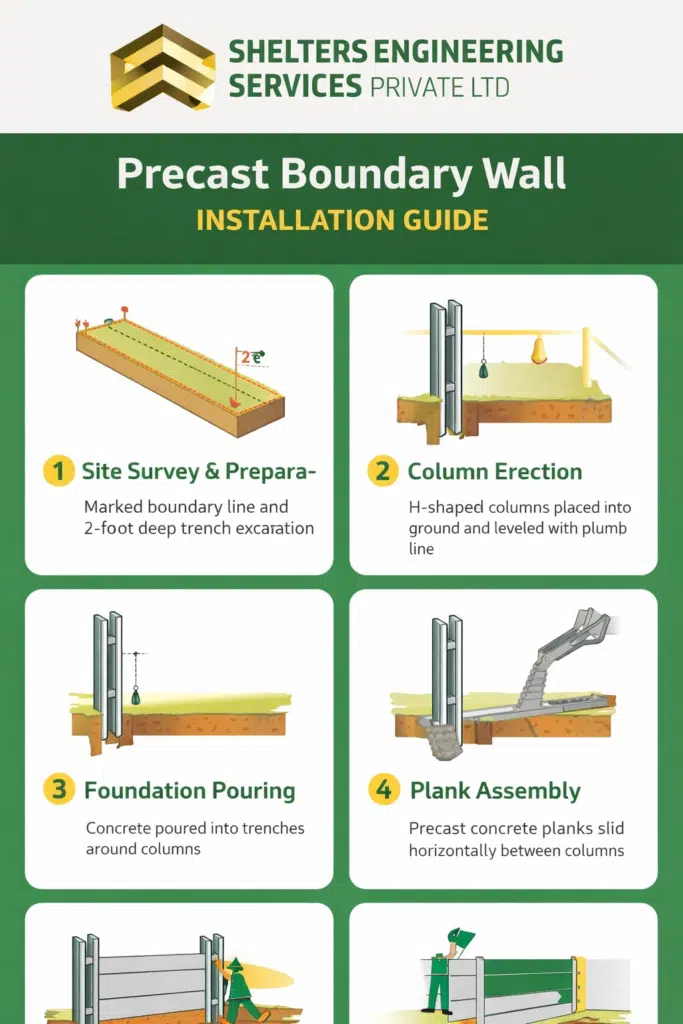 SHELTERS ENGINEERING SERVICES PRIVATE LTD

Precast Boundary Wall

INSTALLATION GUIDE

2'

1 Site Survey & Prepara-

Marked boundary line and 2-foot deep trench excaration

2 Column Erection

H-shaped columns placed into ground and leveled with plumb line

3 Foundation Pouring

Concrete poured into trenches around columns

4 Plank Assembly

Precast concrete planks slid horizontally between columns